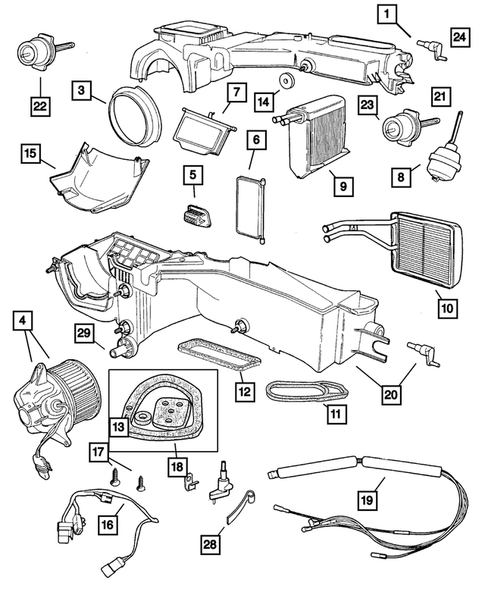 1
24
22
3
7
14
23
21
15
6
5
9
8
10
4
29
12
20
11
13
17
18
19
16
28