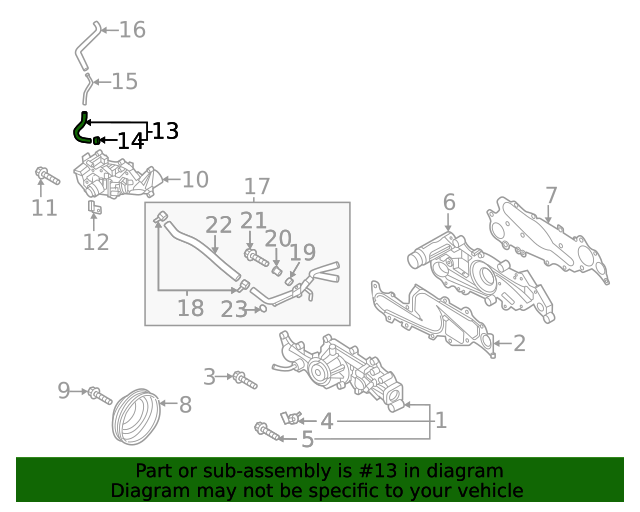 16
15
13
14
10
11
12
17
22
21
20
19
18
23
6
7
2
3
9
8
4
1
5

Part or sub-assembly is #13 in diagram
Diagram may not be specific to your vehicle