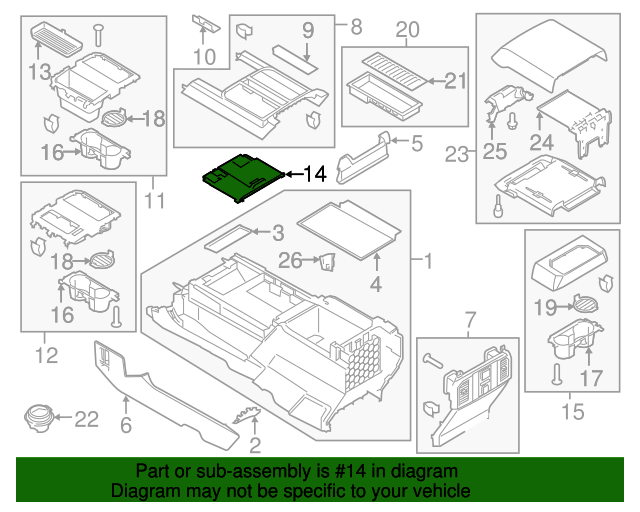 13
18
16
11
10
9
8
20
21
5
14
23
25
24
18
16
12
3
26
4
1
19
17
15
7
22
6
2

Part or sub-assembly is #14 in diagram
Diagram may not be specific to your vehicle