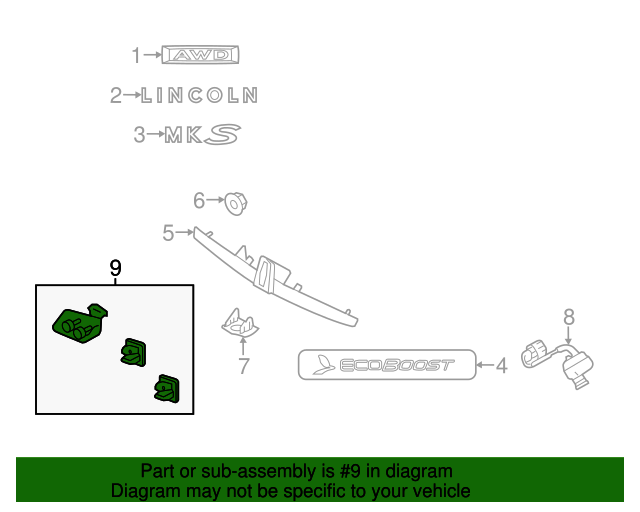 1 AWD
2 LINCOLN
3 MKS
6
5
9
7
ECOBOOST 4
8

Part or sub-assembly is #9 in diagram
Diagram may not be specific to your vehicle