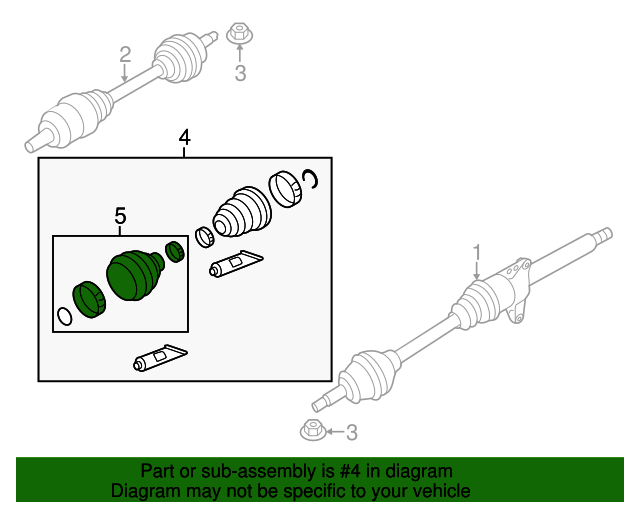 2
3
4
5
1
3
Part or sub-assembly is #4 in diagram
Diagram may not be specific to your vehicle