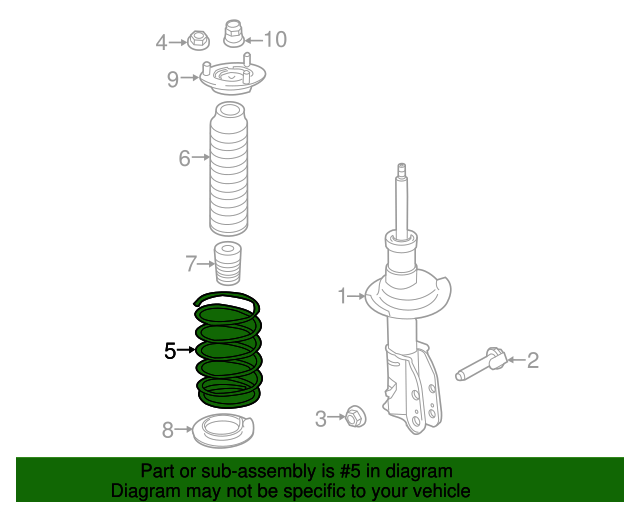 4
10
9
6
7
1
5
2
3
8

Part or sub-assembly is #5 in diagram
Diagram may not be specific to your vehicle