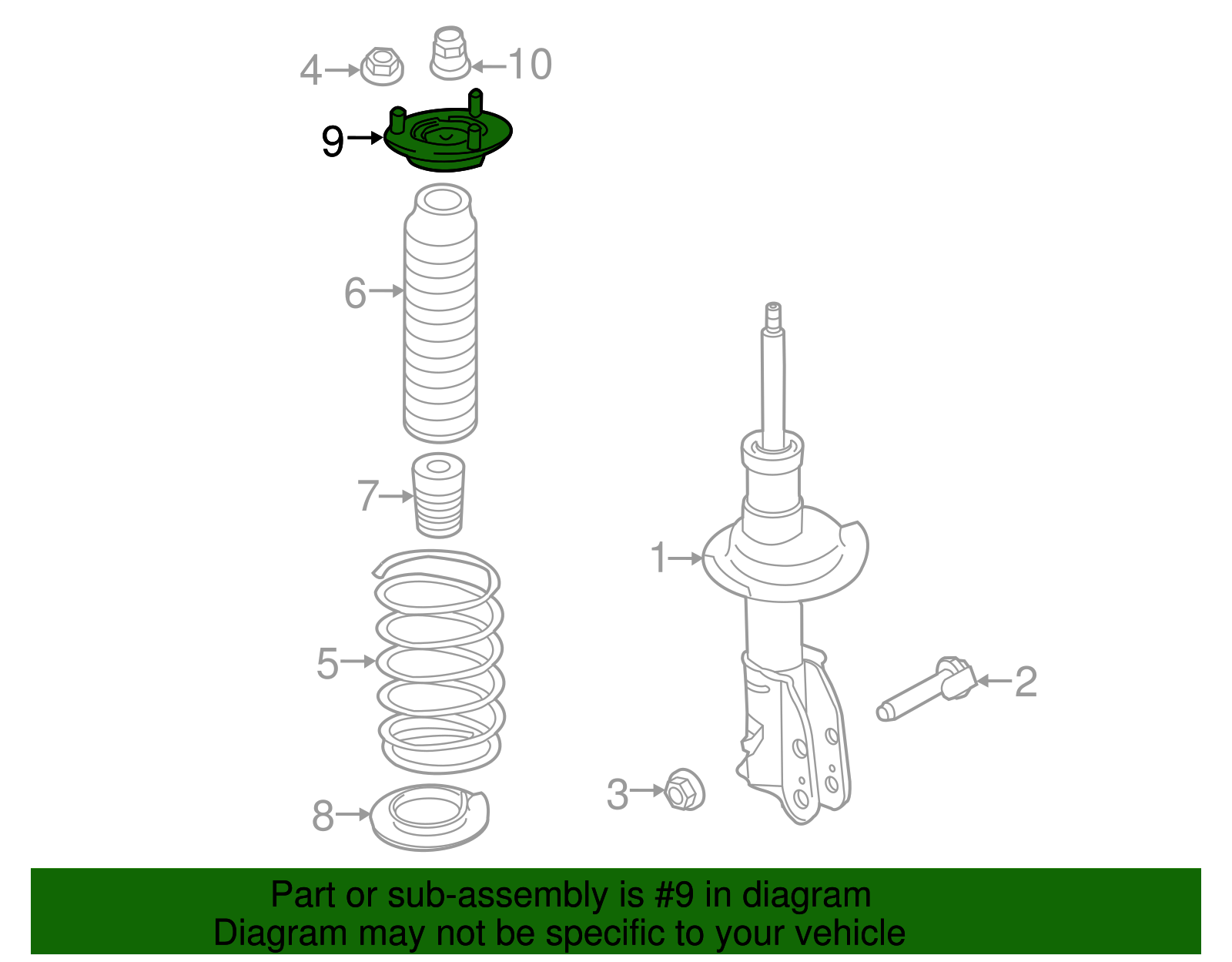 4
10
9
6
7
1
5
2
3
8

Part or sub-assembly is #9 in diagram
Diagram may not be specific to your vehicle