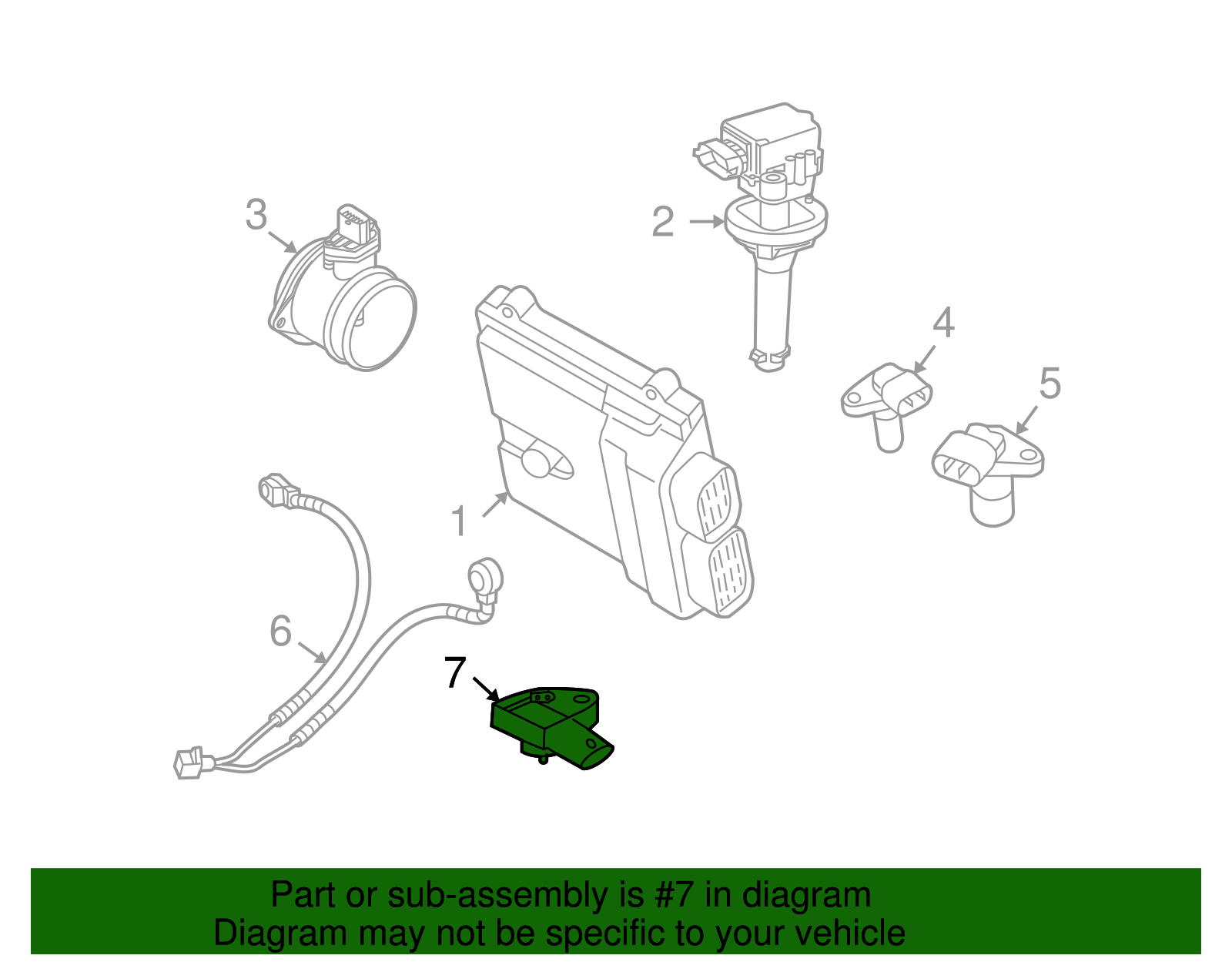 3
2
4
5
1
6
7

Part or sub-assembly is #7 in diagram
Diagram may not be specific to your vehicle