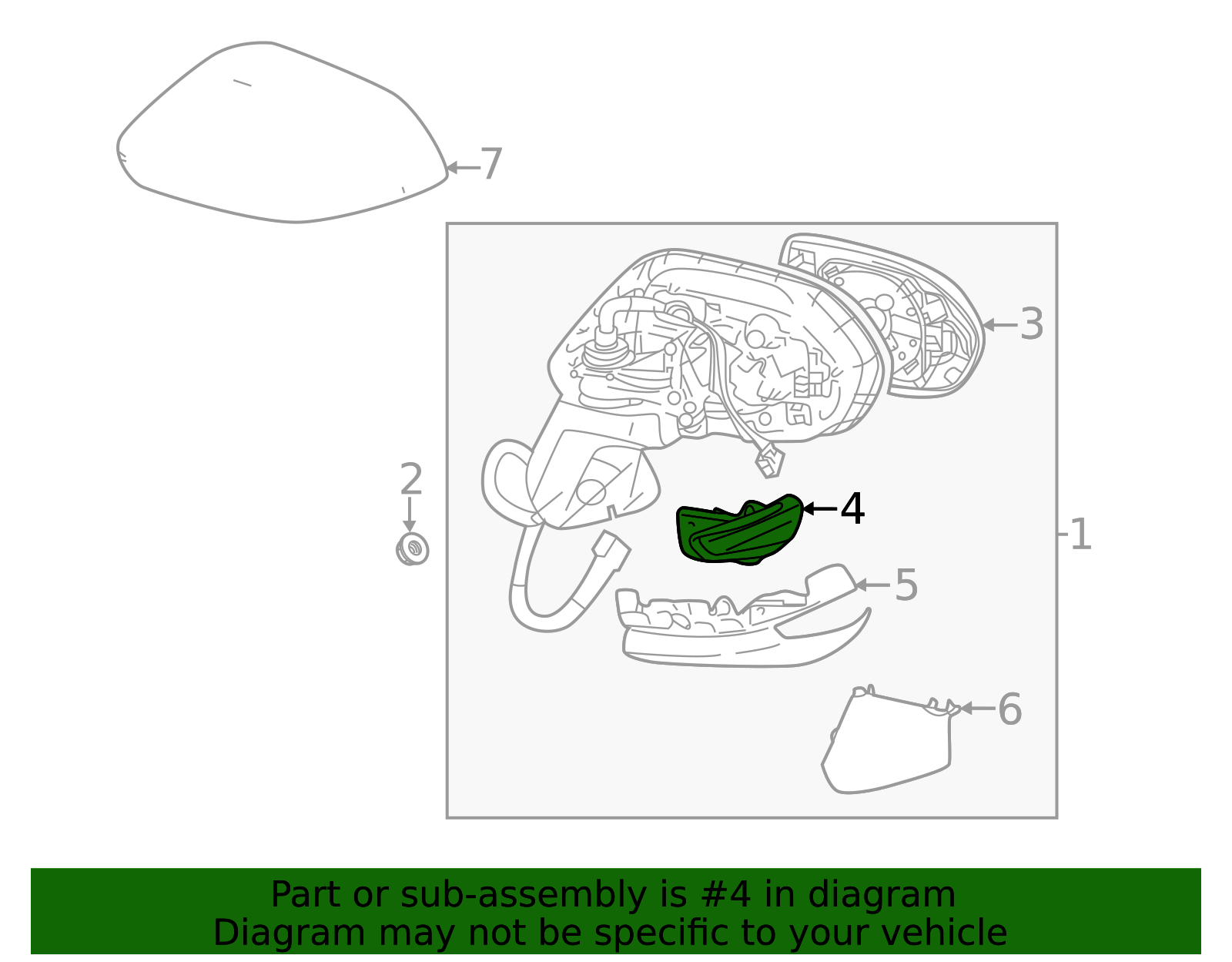 7
3
2
4
1
5
6
Part or sub-assembly is #4 in diagram
Diagram may not be specific to your vehicle