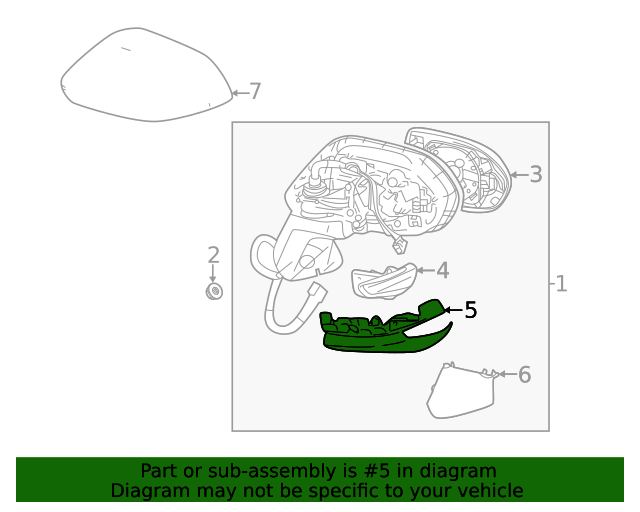 7
3
2
4
1
5
6

Part or sub-assembly is #5 in diagram
Diagram may not be specific to your vehicle