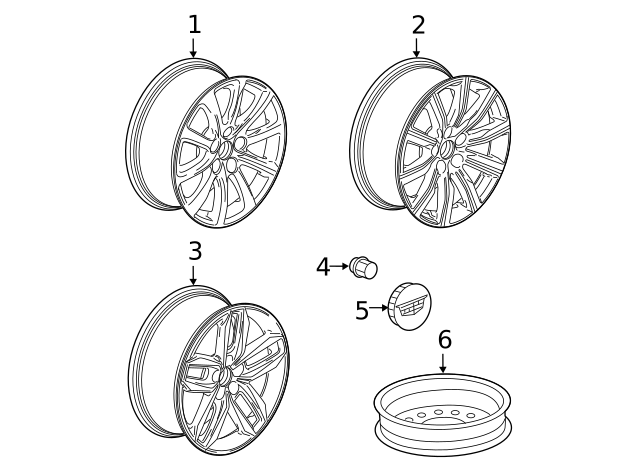 1
2
3
4
5
6