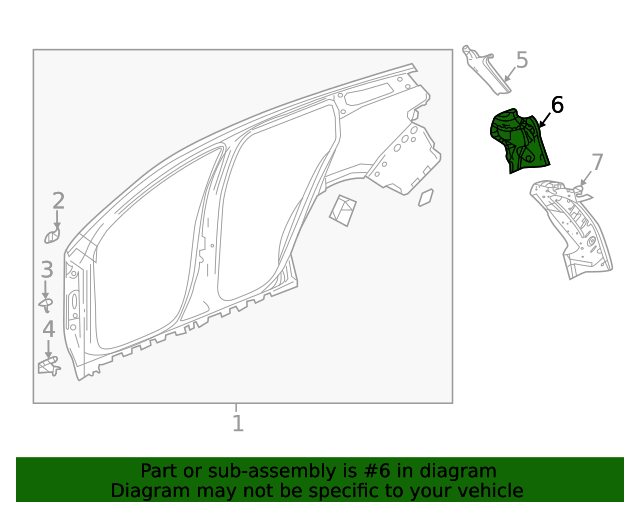 5
6
7
2
3
4
1

Part or sub-assembly is #6 in diagram
Diagram may not be specific to your vehicle