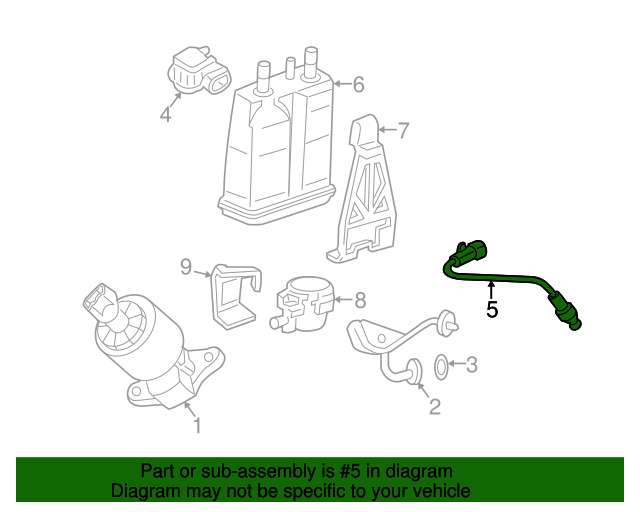 4
6
7
9
8
5
3
2
1

Part or sub-assembly is #5 in diagram
Diagram may not be specific to your vehicle