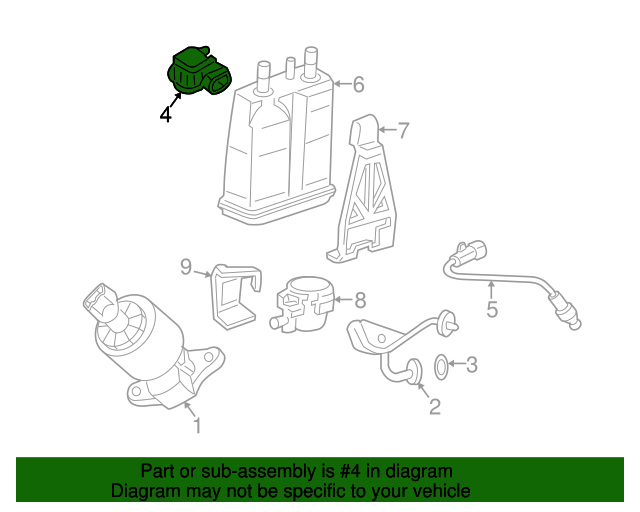 4
6
7
9
8
5
3
2
1

Part or sub-assembly is #4 in diagram
Diagram may not be specific to your vehicle