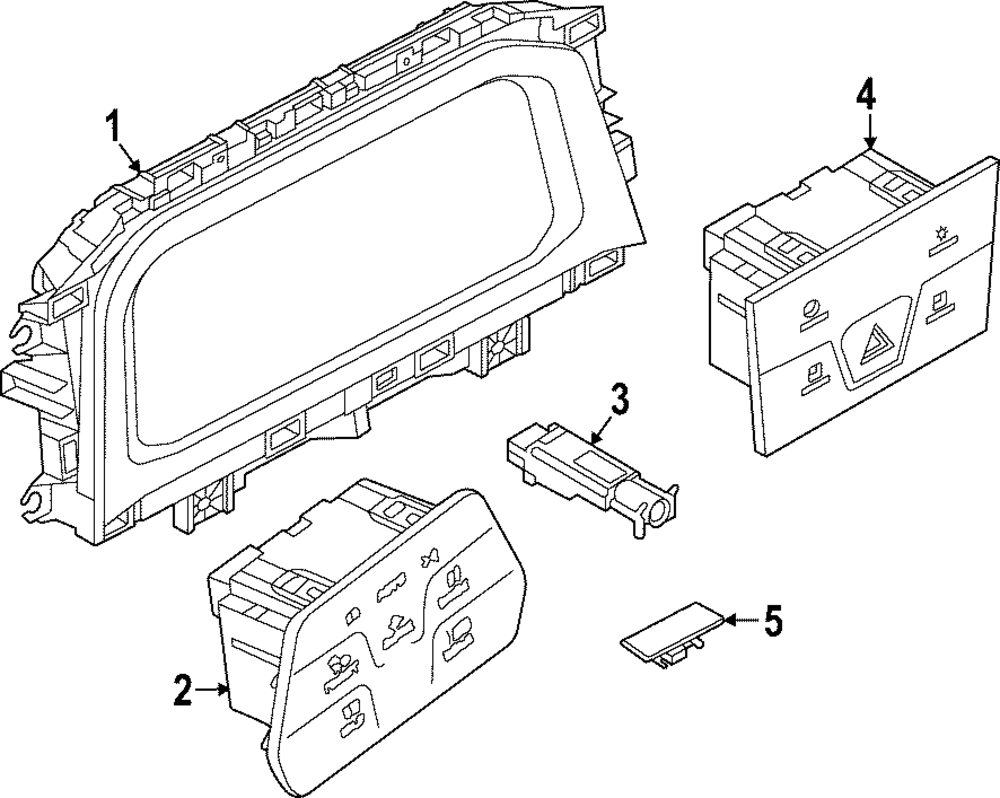 1
4
3
5
2