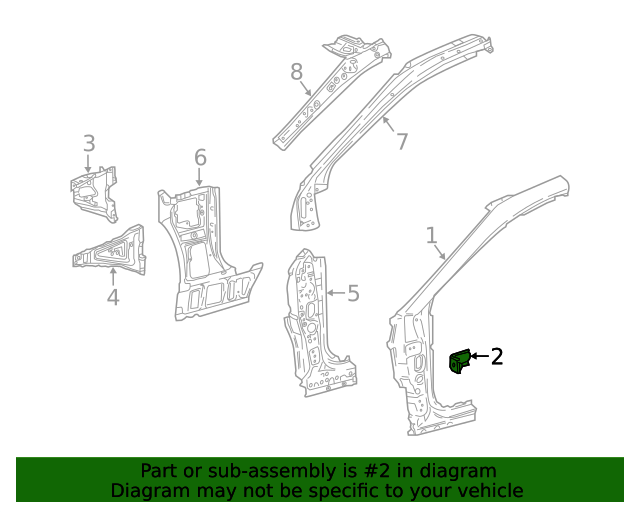 8

7

3

6

1

4

5

2

Part or sub-assembly is #2 in diagram
Diagram may not be specific to your vehicle