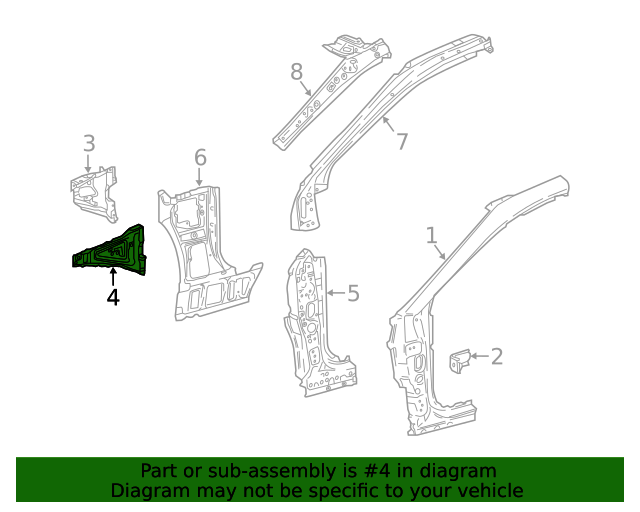 8

7

3

6

1

4

5

2

Part or sub-assembly is #4 in diagram
Diagram may not be specific to your vehicle