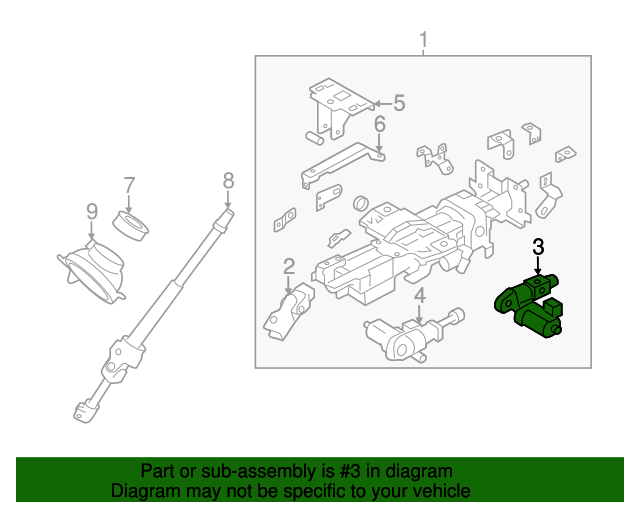 1
5
6
7
8
9
2
3
4

Part or sub-assembly is #3 in diagram
Diagram may not be specific to your vehicle