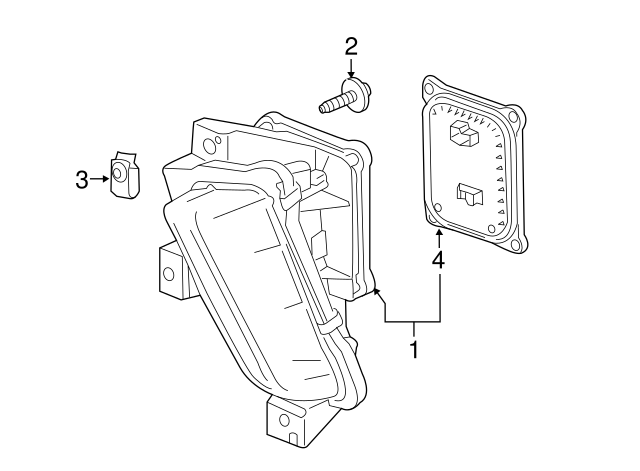 2
3
4
1