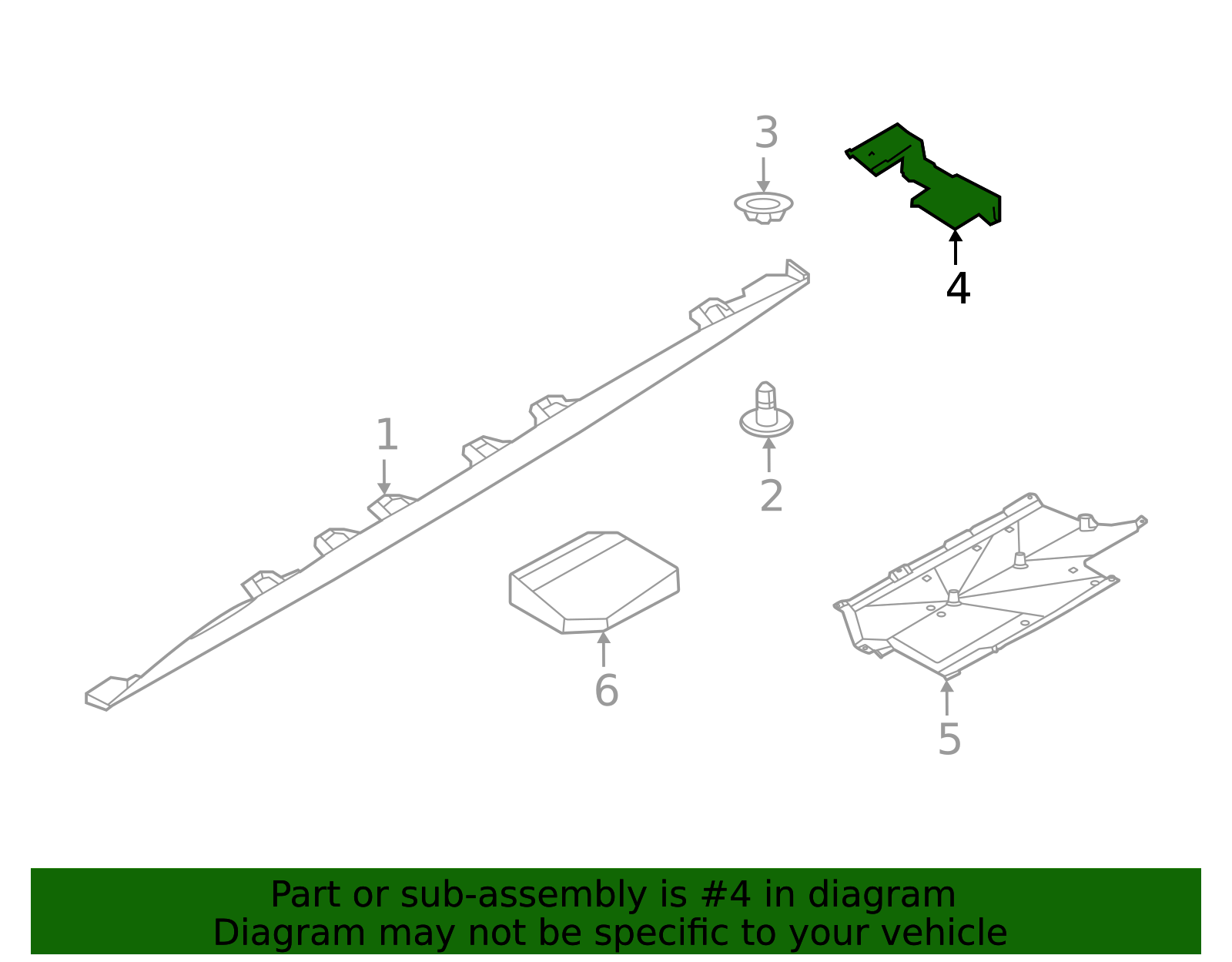 3

4

1

2

6

5

Part or sub-assembly is #4 in diagram
Diagram may not be specific to your vehicle