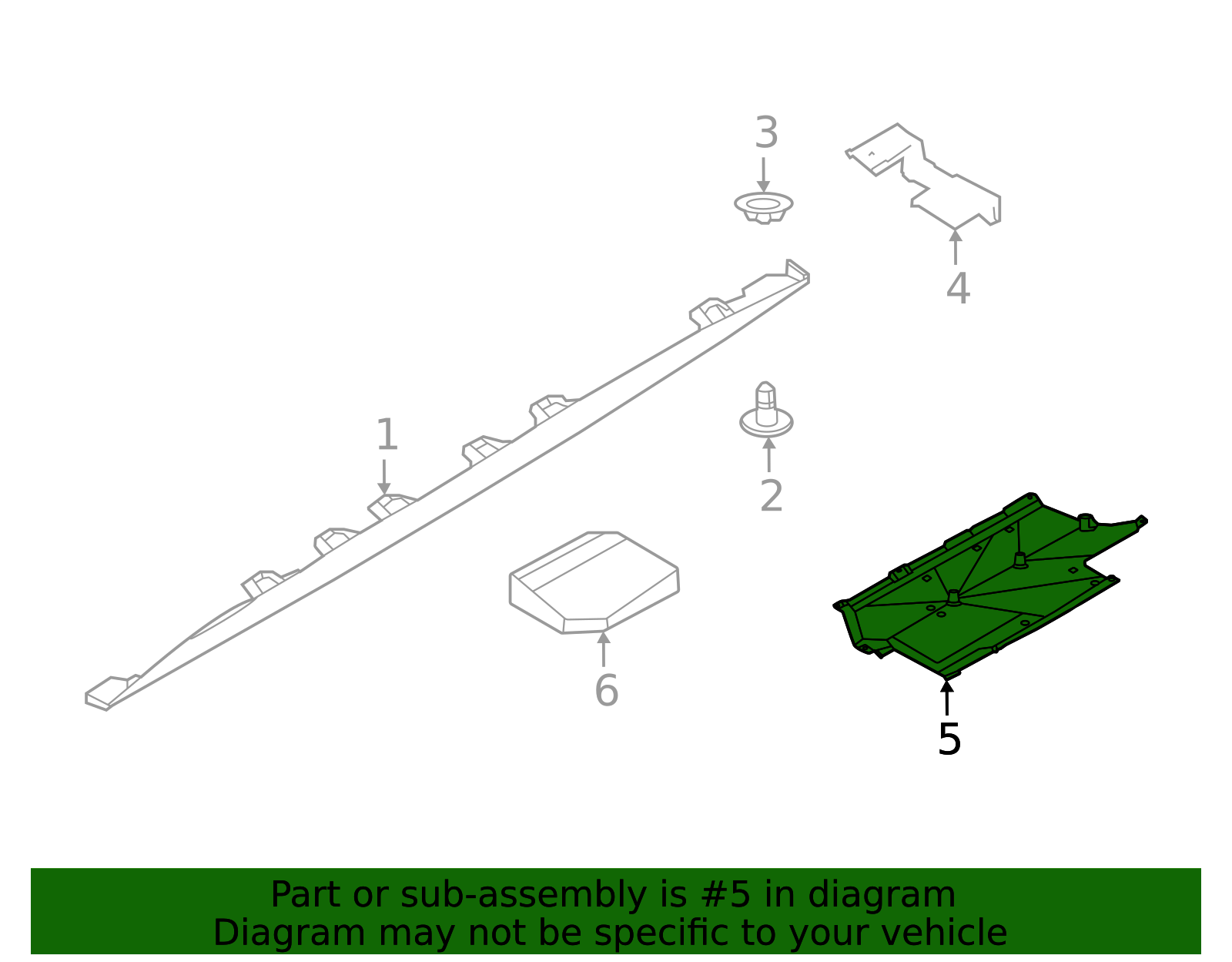 3

4

1

2

6

5

Part or sub-assembly is #5 in diagram
Diagram may not be specific to your vehicle