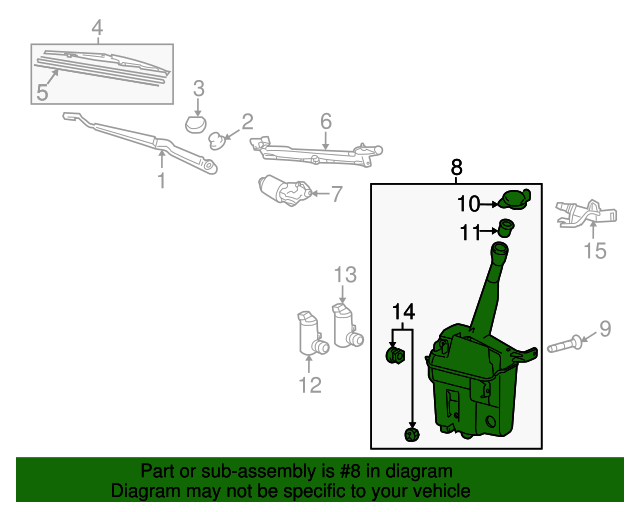 4
5
3
2
6
1
7
8
10
11
15
13
14
9
12

Part or sub-assembly is #8 in diagram
Diagram may not be specific to your vehicle