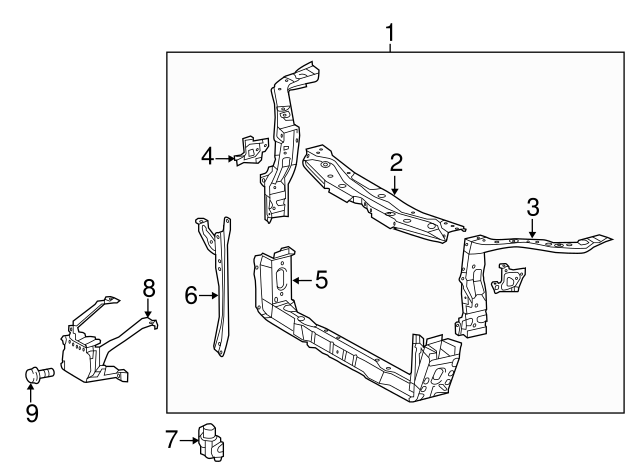 1
4
2
3
6
5
8
9
7