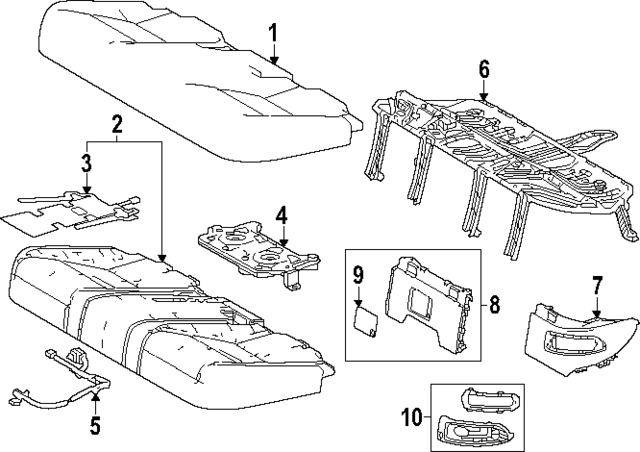 1
6
2
3
4
9
8
7
5
10