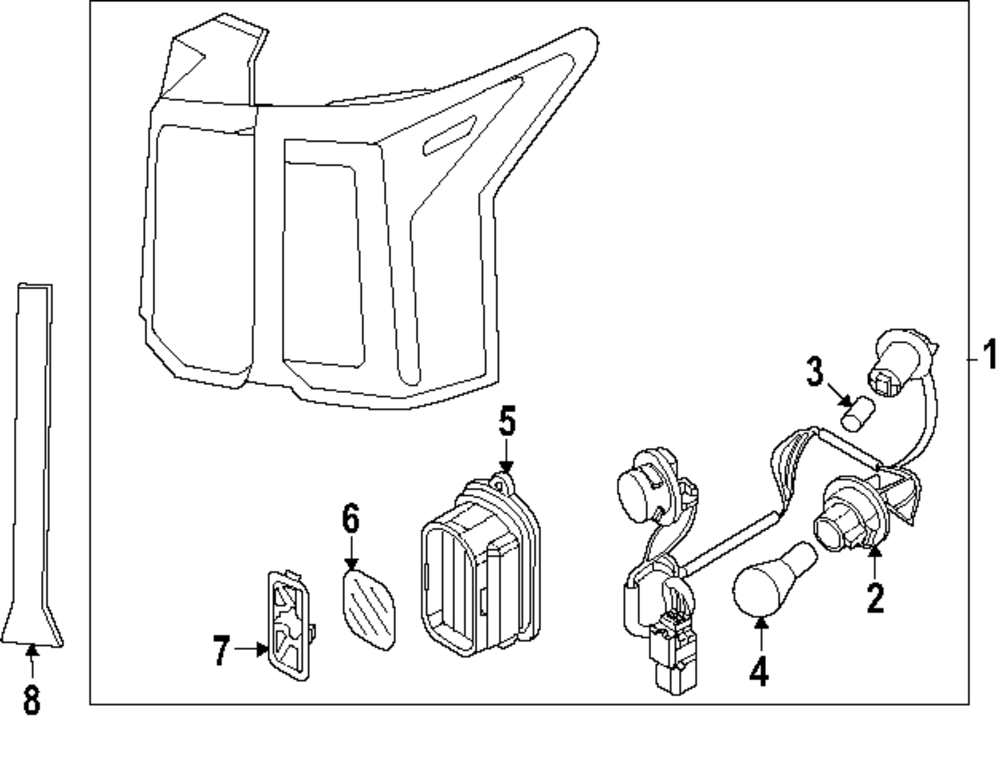 1
3
5
6
2
7
4
8