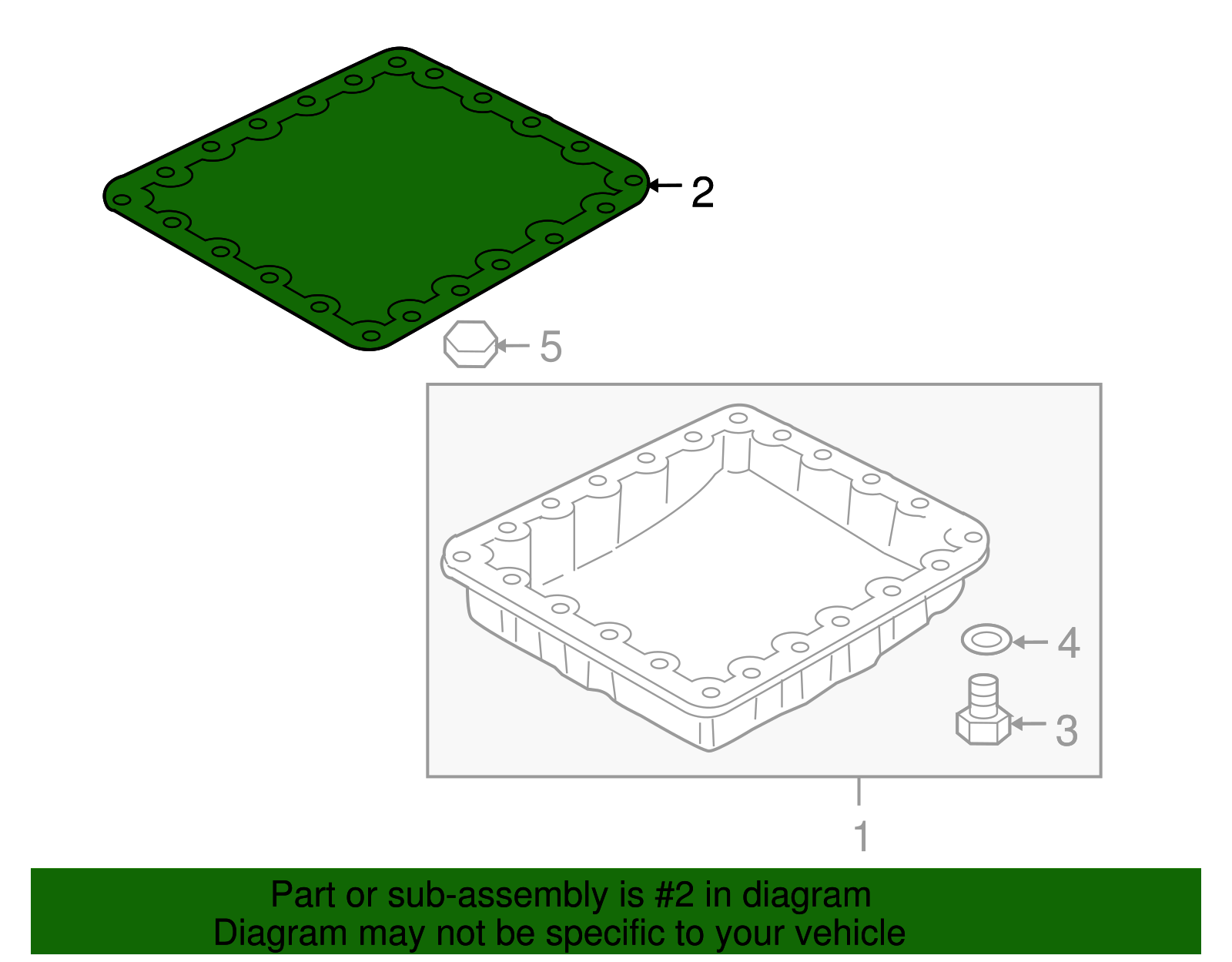 2
5
4
3
1

Part or sub-assembly is #2 in diagram
Diagram may not be specific to your vehicle