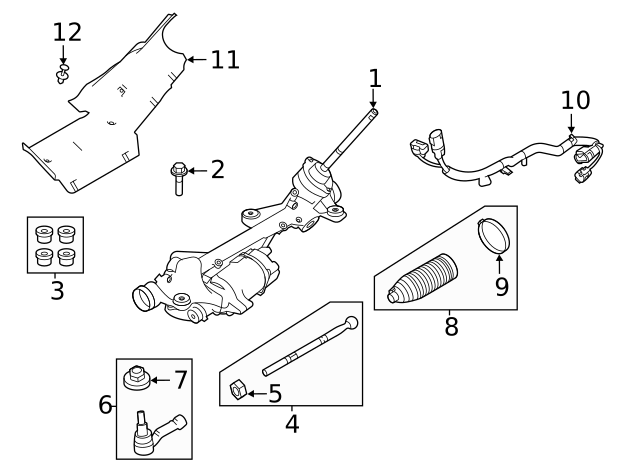 12
11
1
10
2
3
9
8
7
6
5
4