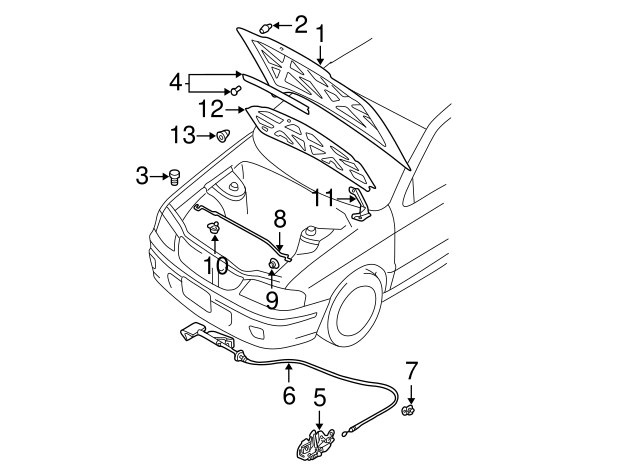 2
1
4
12
13
3
11
8
10
9
7
6
5