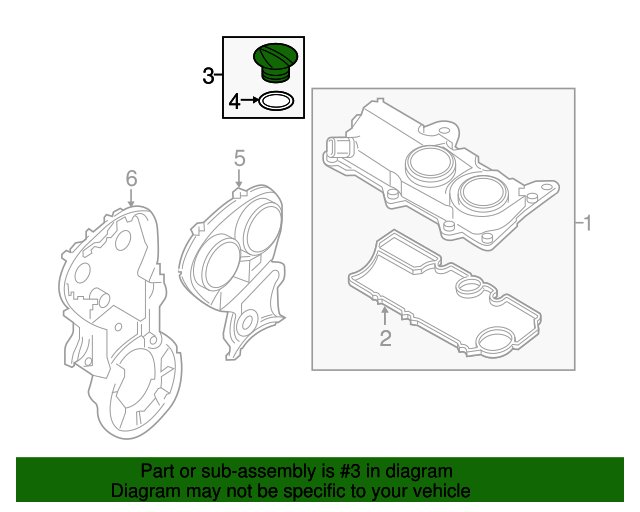 3
4
5
6
1
2

Part or sub-assembly is #3 in diagram
Diagram may not be specific to your vehicle