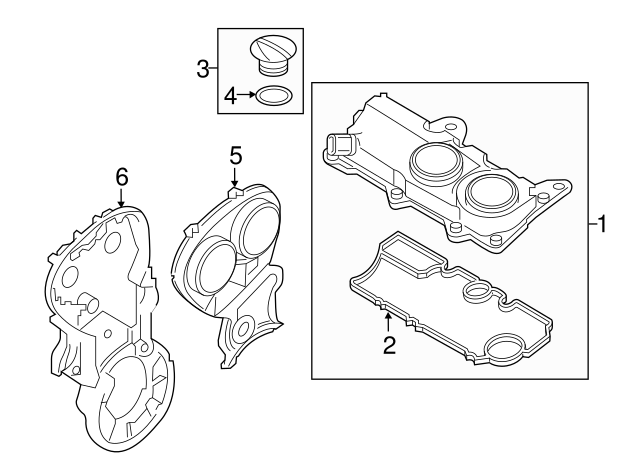 3
4
5
6
1
2