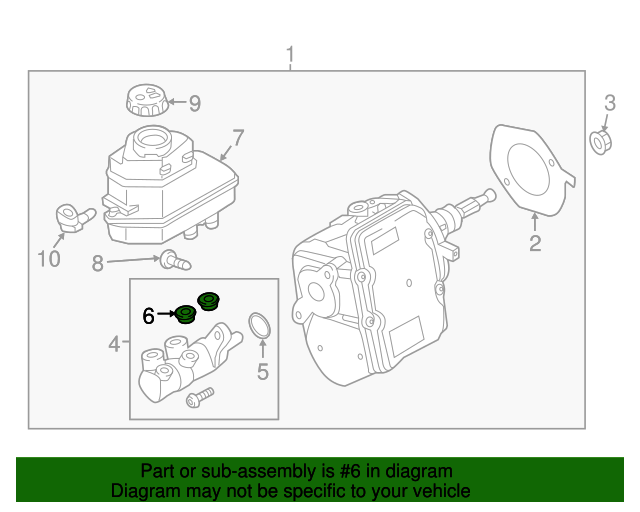 1
9
7
3
2
10
8
6
4
5

Part or sub-assembly is #6 in diagram
Diagram may not be specific to your vehicle