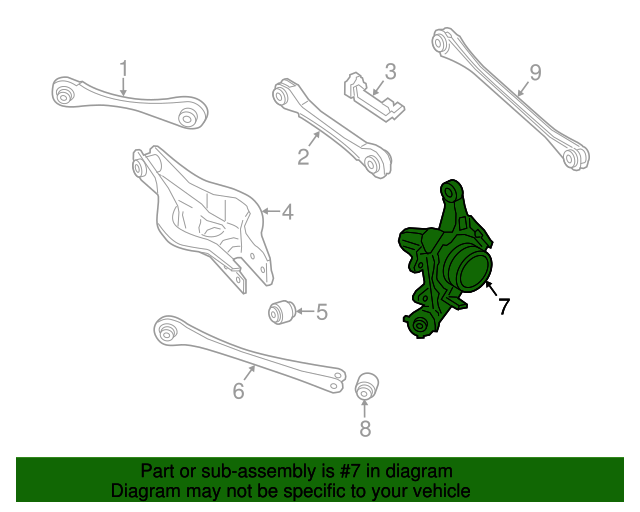 1
3
9
2
4
7
5
6
8

Part or sub-assembly is #7 in diagram
Diagram may not be specific to your vehicle