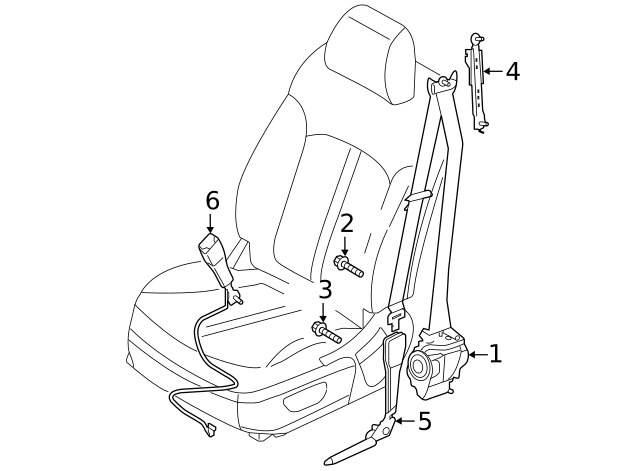 4
6
2
3
1
5