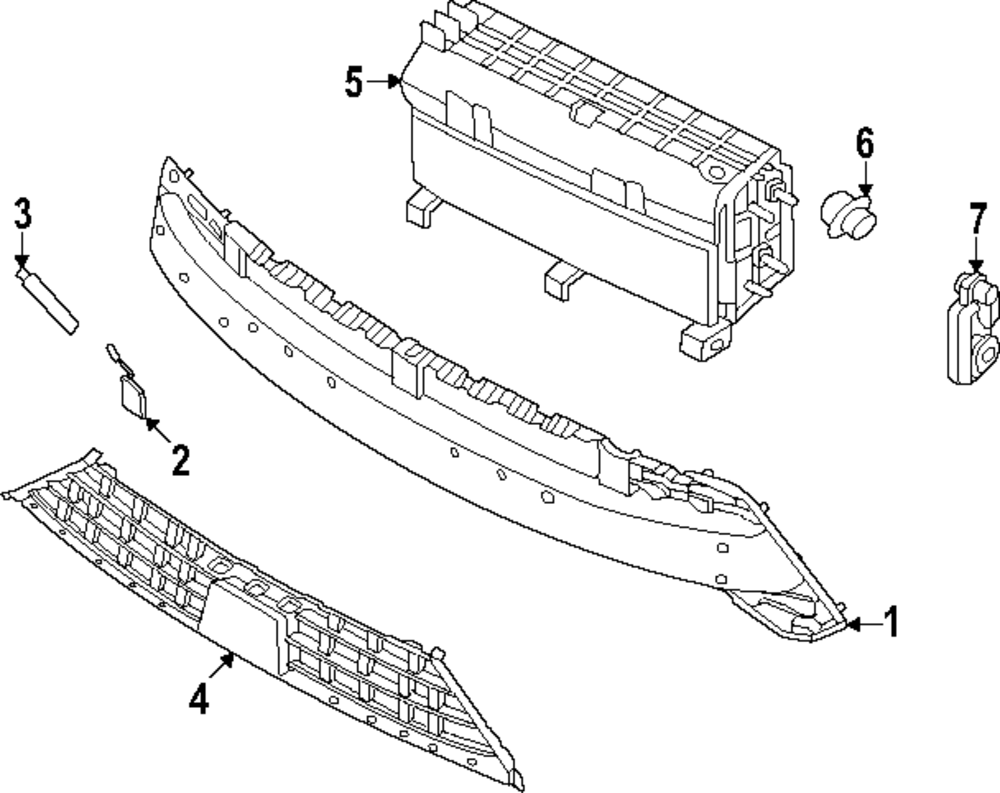 5
6
3
7
2
1
4