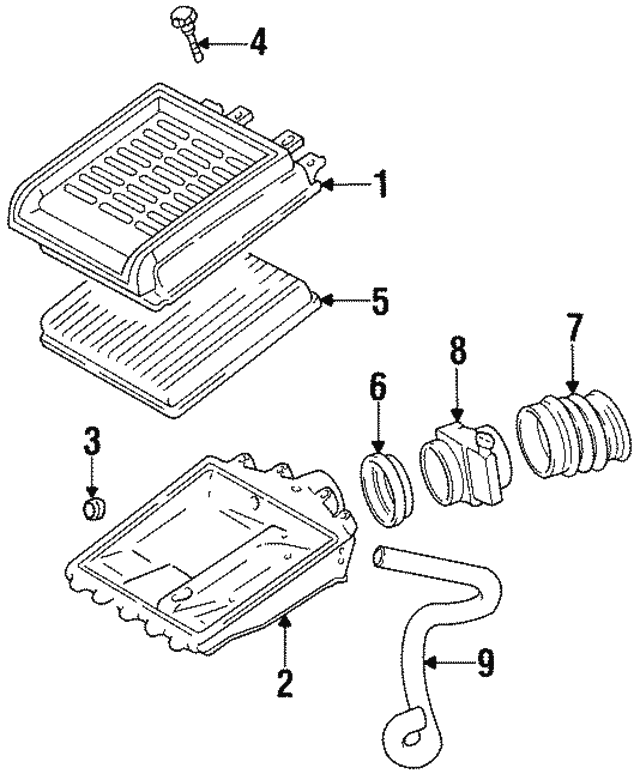 4
1
5
7
8
6
3
2
9