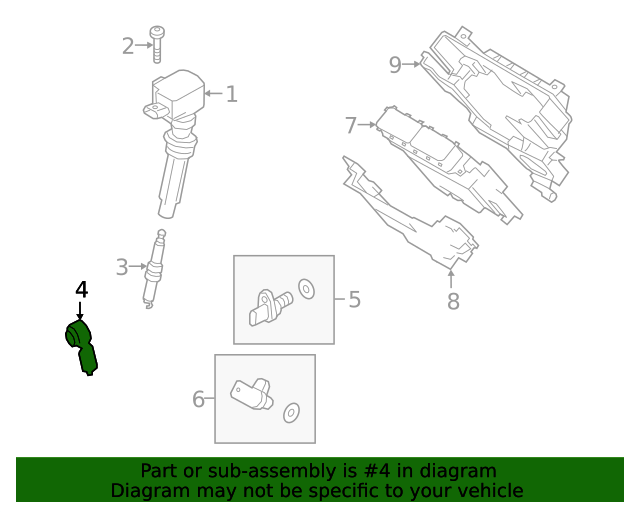 2
1
9
7
3
4
5
8
6

Part or sub-assembly is #4 in diagram
Diagram may not be specific to your vehicle