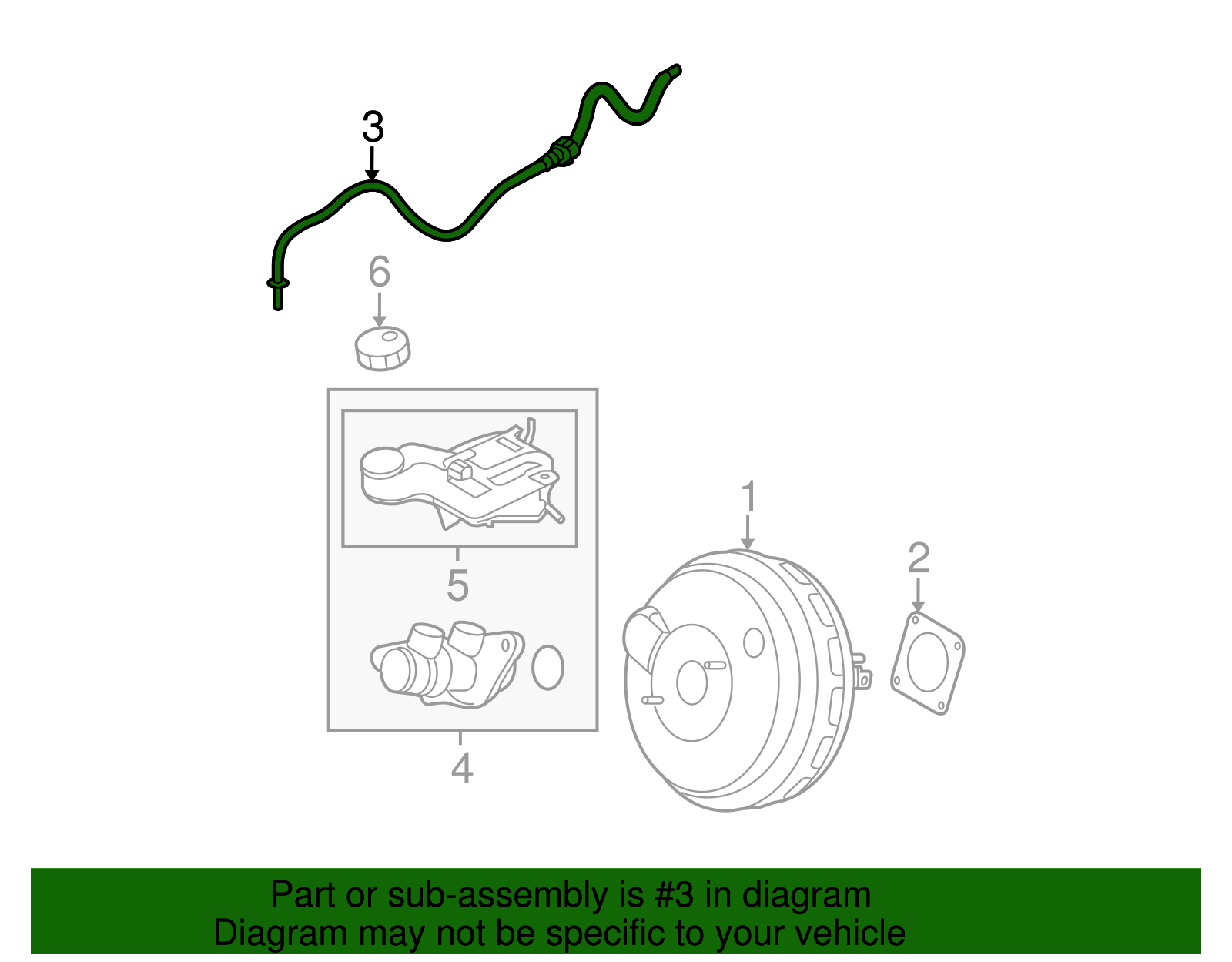 3
6
5
4
1
2

Part or sub-assembly is #3 in diagram
Diagram may not be specific to your vehicle