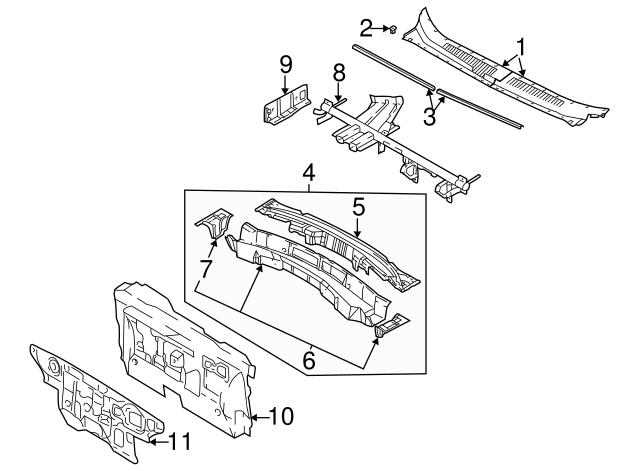 2
1
9
8
3
4
5
7
6
10
11