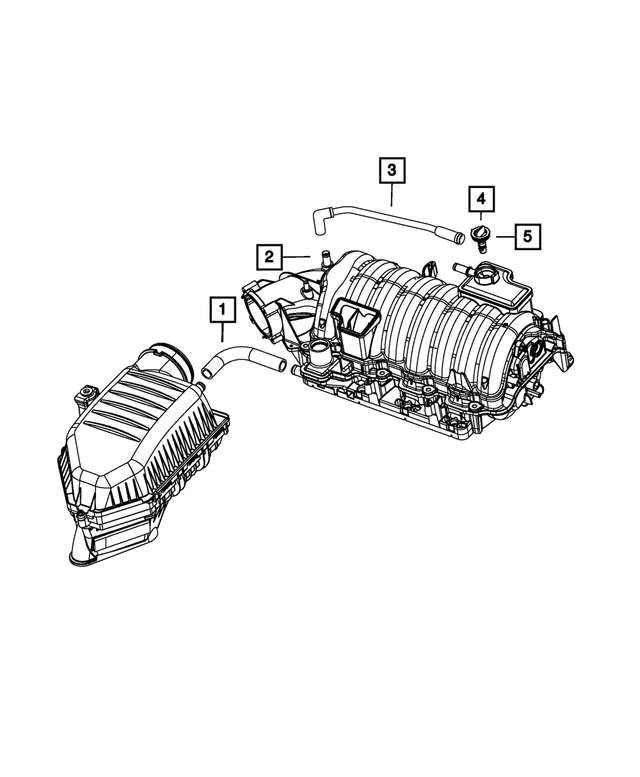 3
4
5
2
1