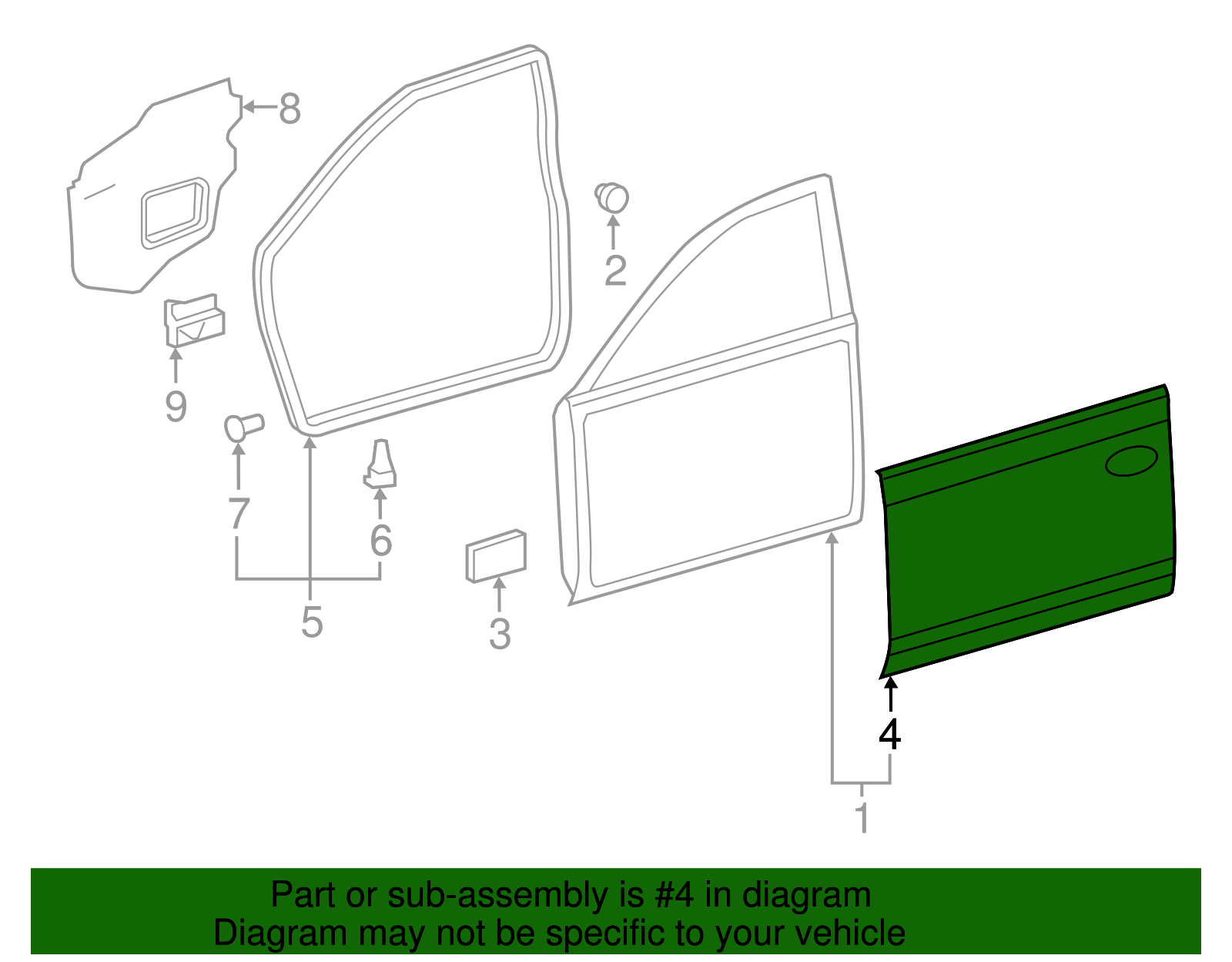 8
2
9
7
6
5
3
4
1

Part or sub-assembly is #4 in diagram
Diagram may not be specific to your vehicle