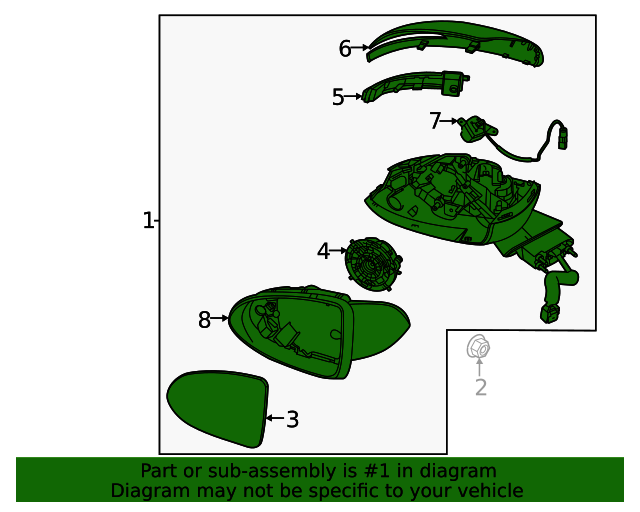 6
5
7
1
4
8
2
3

Part or sub-assembly is #1 in diagram
Diagram may not be specific to your vehicle