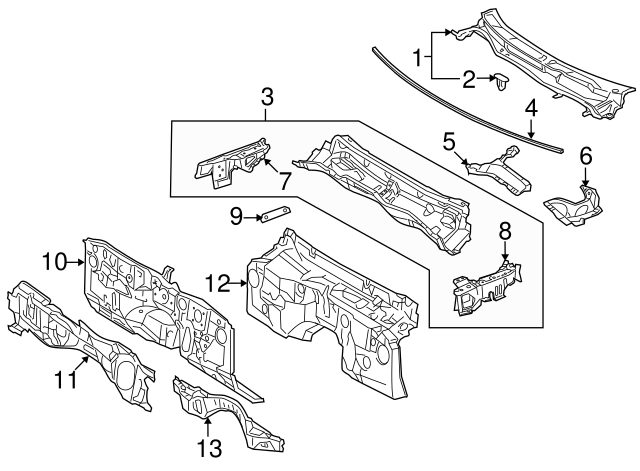 1
2
3
4
5
6
7
8
9
10
11
12
13