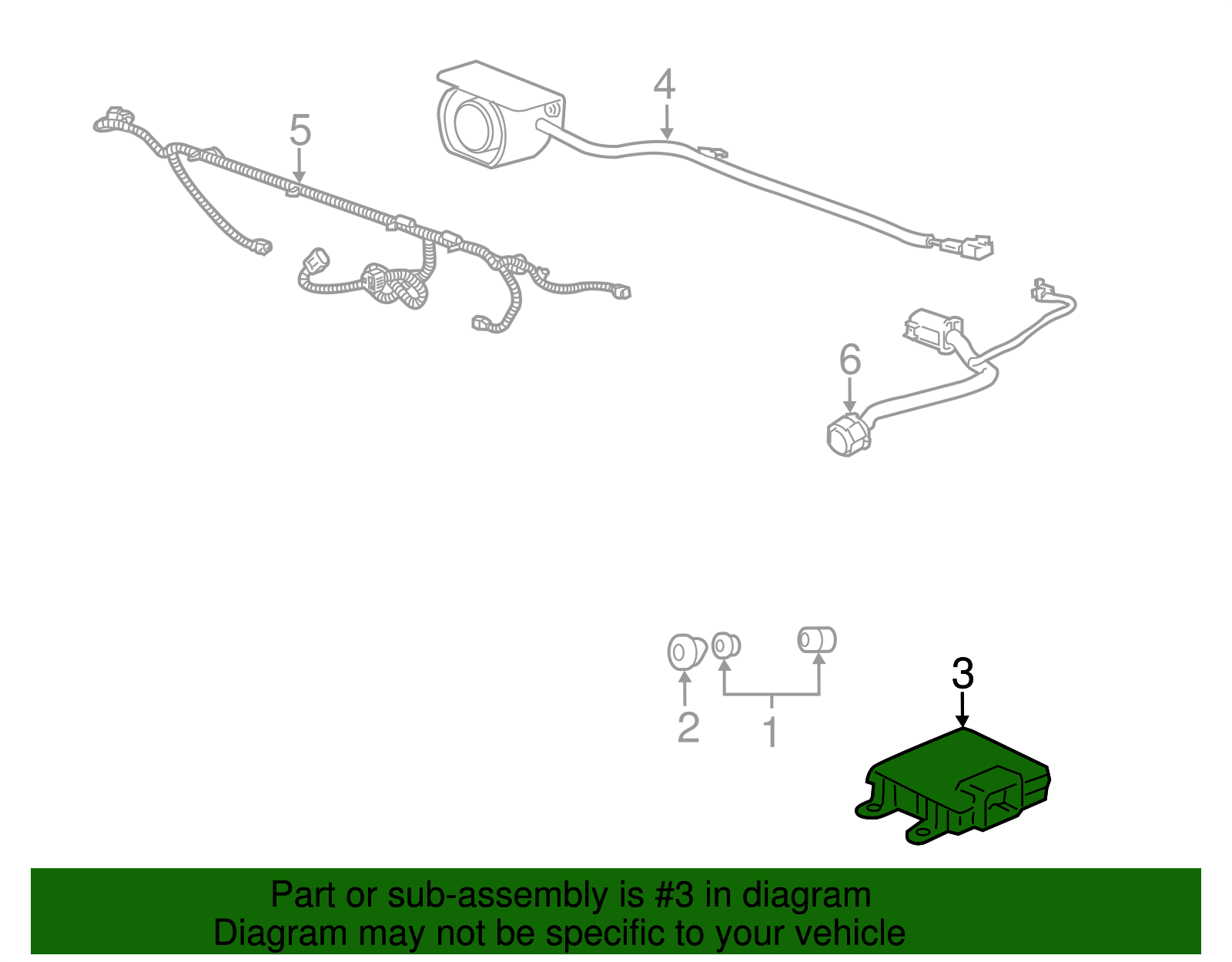 4
5
6
2
1
3
Part or sub-assembly is #3 in diagram
Diagram may not be specific to your vehicle