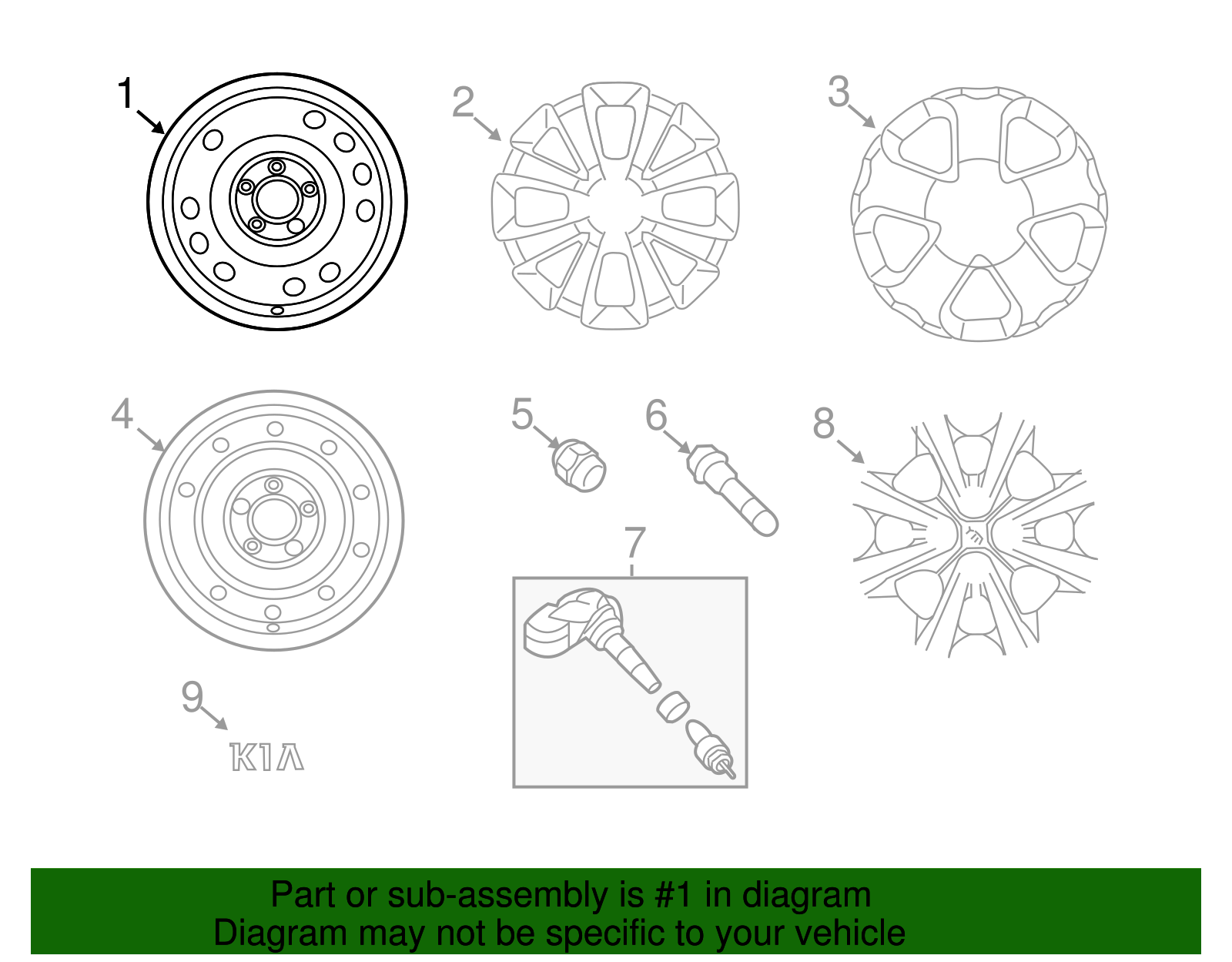 1
2
3
4
5
6
8
7
9
KIA

Part or sub-assembly is #1 in diagram
Diagram may not be specific to your vehicle