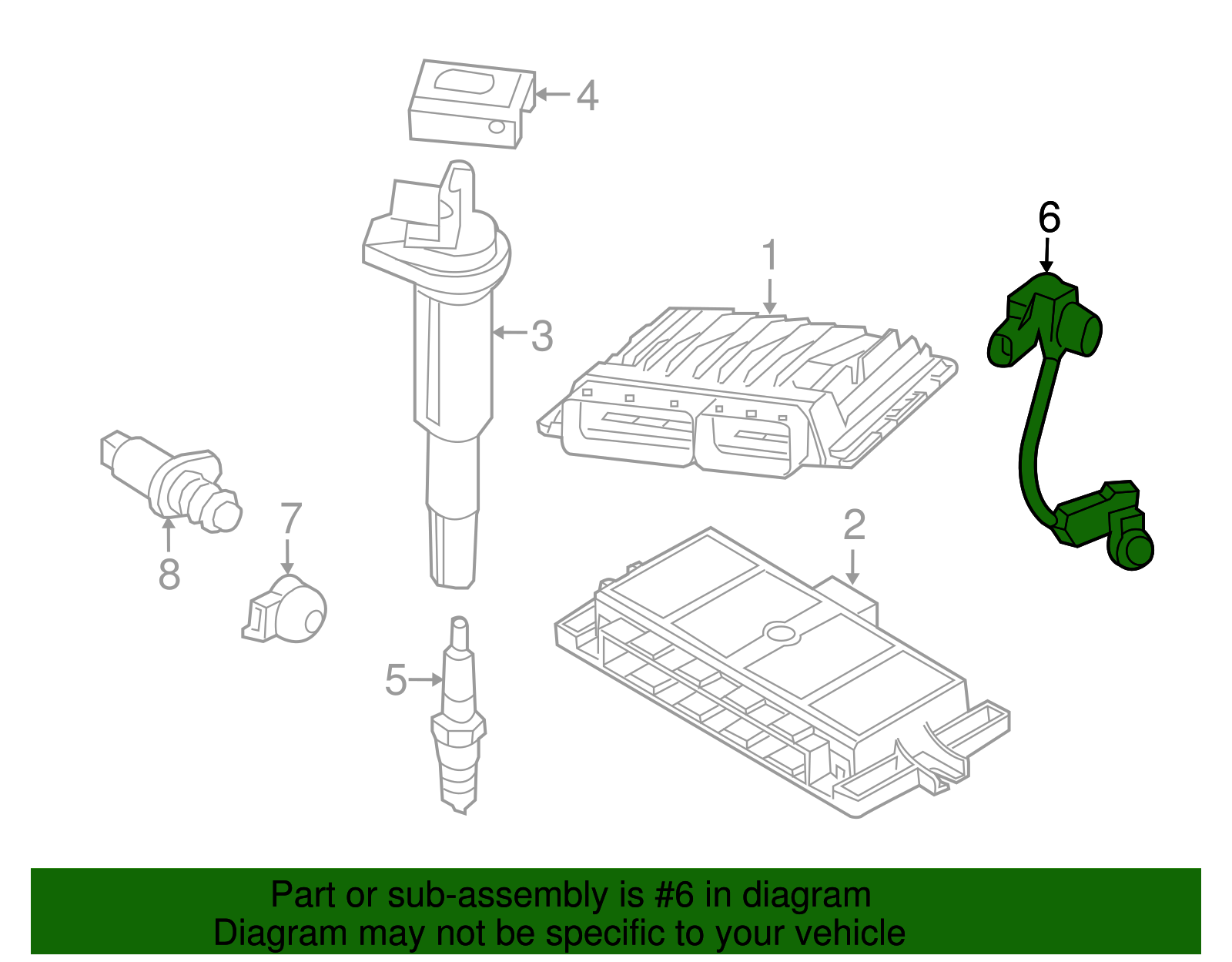 4
6
1
3
8
7
2
5

Part or sub-assembly is #6 in diagram
Diagram may not be specific to your vehicle