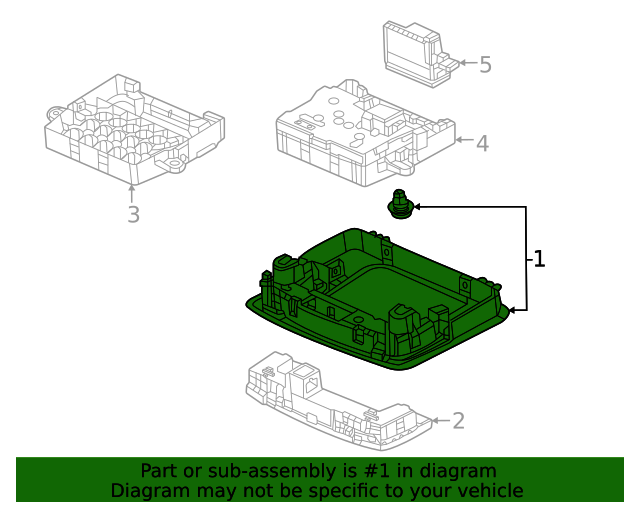 5

4

3

1

2

Part or sub-assembly is #1 in diagram
Diagram may not be specific to your vehicle