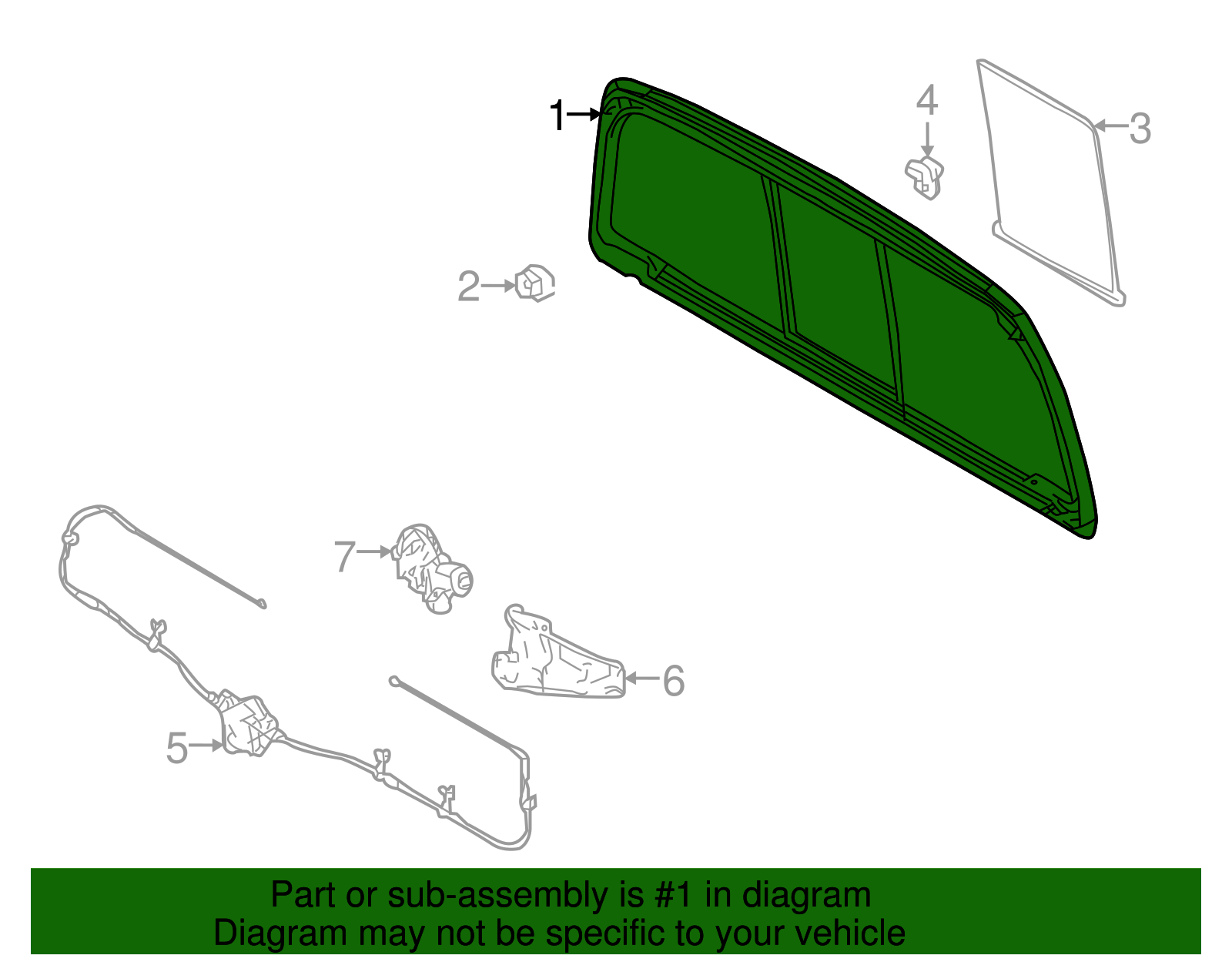 1
4
3
2
7
6
5
Part or sub-assembly is #1 in diagram
Diagram may not be specific to your vehicle