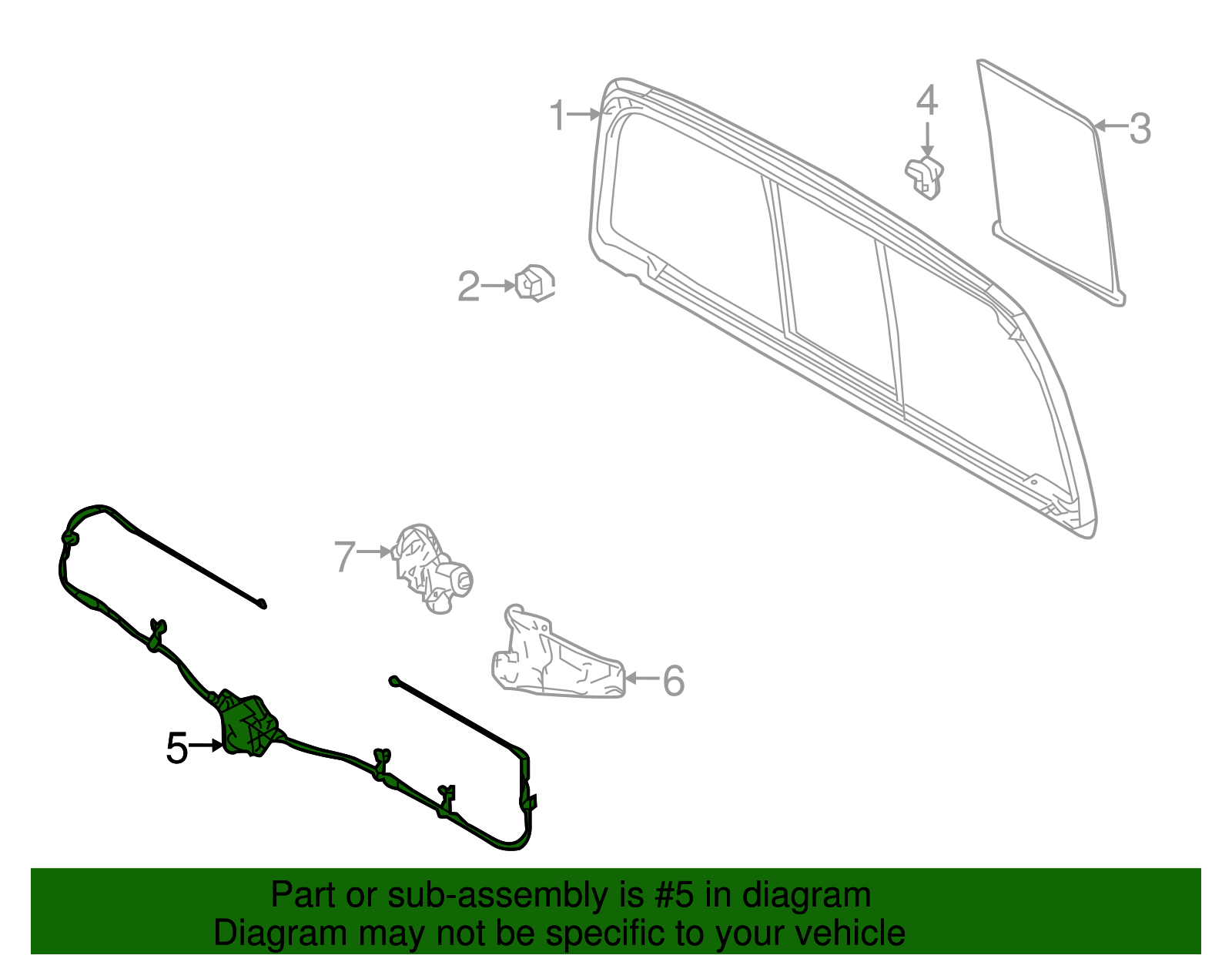 1
4
3
2
7
6
5

Part or sub-assembly is #5 in diagram
Diagram may not be specific to your vehicle