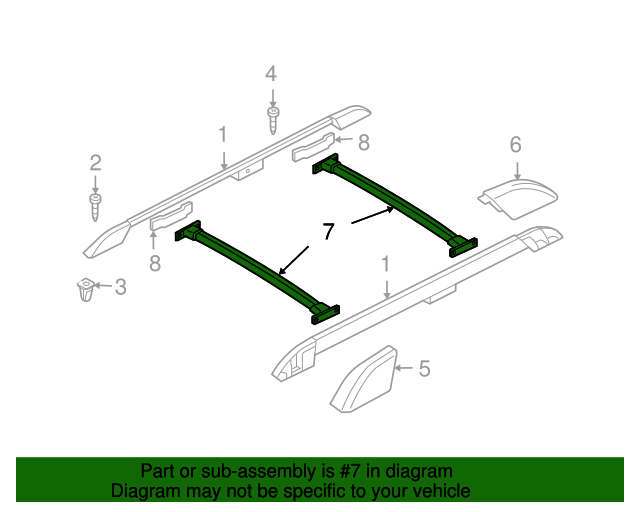 4
1
8
2
6
7
8
3
1
5

Part or sub-assembly is #7 in diagram
Diagram may not be specific to your vehicle