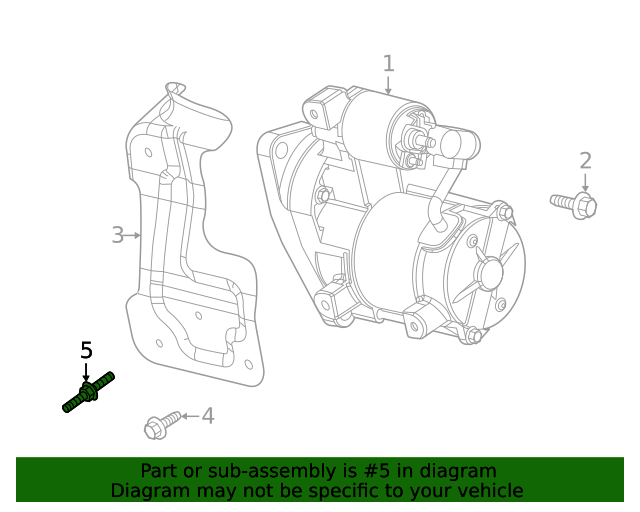 1
2
3
5
4
Part or sub-assembly is #5 in diagram
Diagram may not be specific to your vehicle